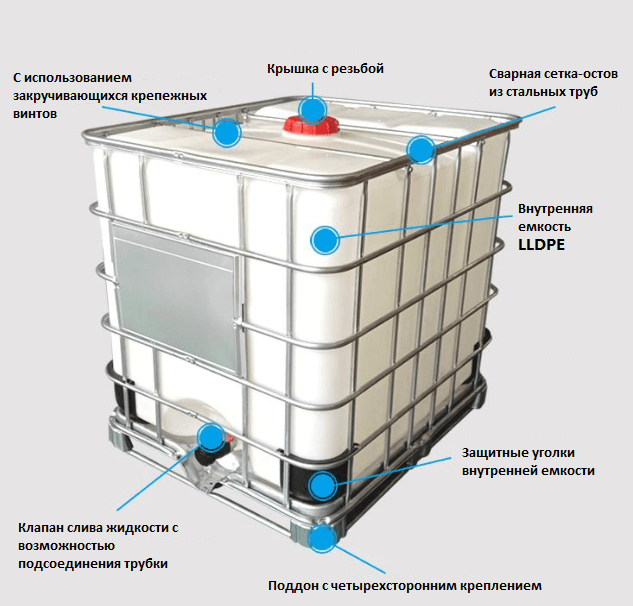 С использованием закручивающихся крепежных винтов

Крышка с резьбой

Сварная сетка-остов из стальных труб

Внутренняя емкость LLDPE

Защитные уголки внутренней емкости

Клапан слива жидкости с возможностью подсоединения трубки

Поддон с четырехсторонним креплением