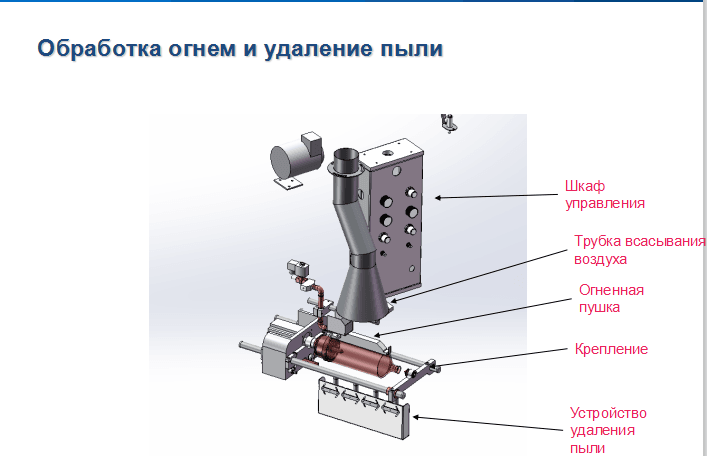 Обработка огнем и удаление пыли

Шкаф управления

Трубка всасывания воздуха

Огненная пушка

Крепление

Устройство удаления пыли