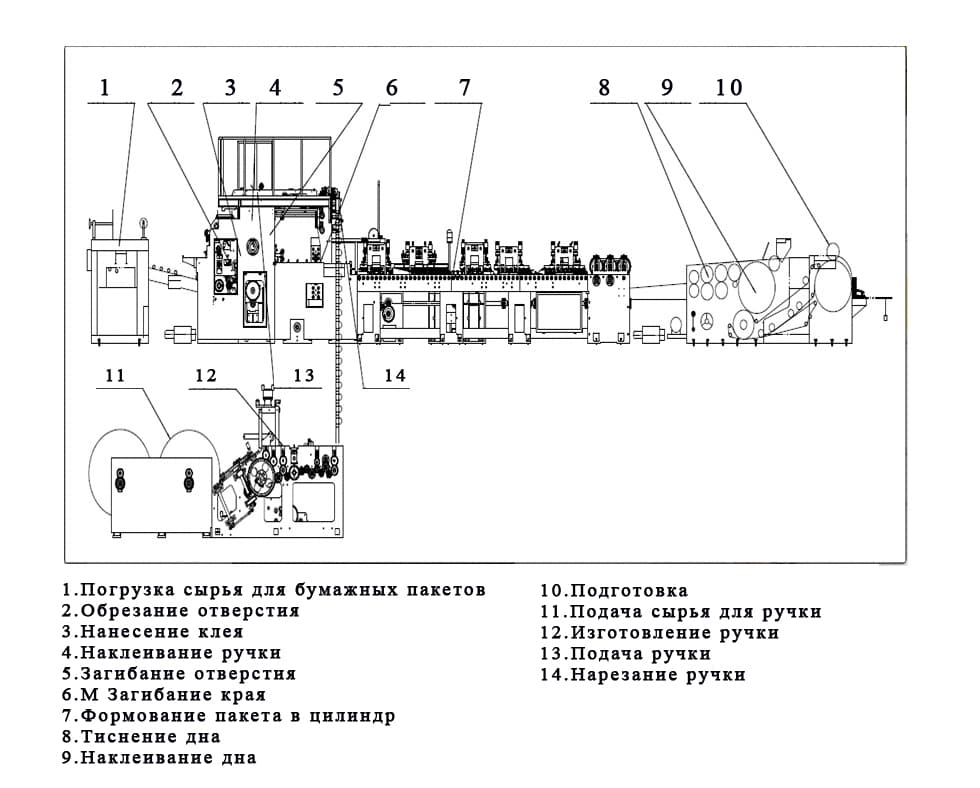 1 2 3 4 5 6 7 8 9 10

11 12 13 14

1.Погрузка сырья для бумажных пакетов
2.Обрезание отверстия
3.Нанесение клея
4.Наклеивание ручки
5.Загибание отверстия
6.М Загибание края
7.Формование пакета в цилиндр
8.Тиснение дна
9.Наклеивание дна

10.Подготовка
11.Подача сырья для ручки
12.Изготовление ручки
13.Подача ручки
14.Нарезание ручки