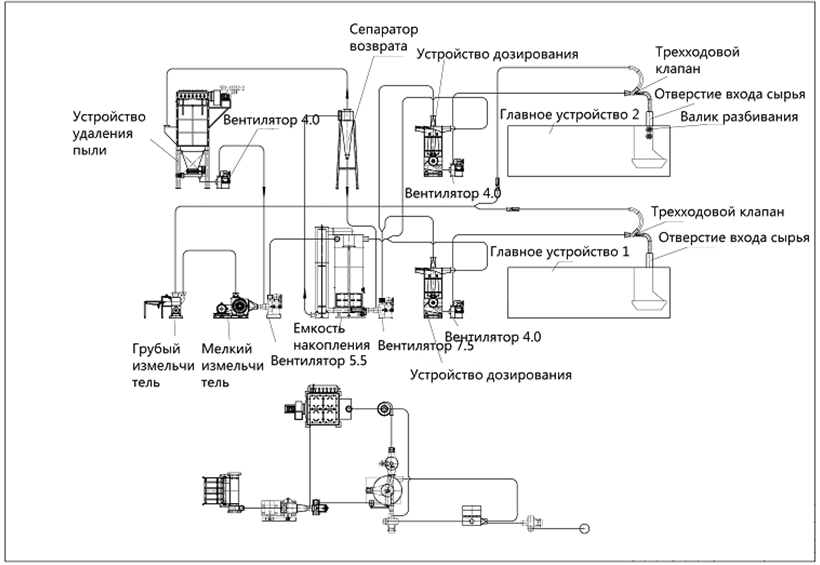 Сепаратор возврата

Устройство дозирования

Трехходовой клапан

Отверстие входа сырья

Главное устройство 2

Валик разбивания

Устройство удаления пыли

Вентилятор 4.0

Вентилятор 4.0

Трехходовой клапан

Отверстие входа сырья

Главное устройство 1

Грубый измельчитель

Мелкий измельчитель

Емкость накопления

Вентилятор 5.5

Вентилятор 7.5

Вентилятор 4.0

Устройство дозирования