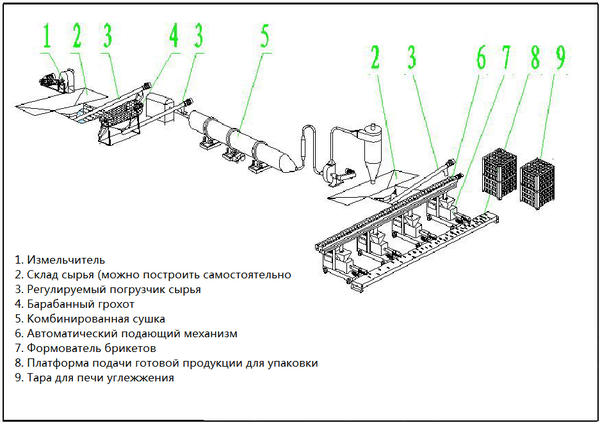 1 2 3 4 3 5

2 3 6 7 8 9

1. Измельчитель
2. Склад сырья (можно построить самостоятельно
3. Регулируемый погрузчик сырья
4. Барабанный грохот
5. Комбинированная сушка
6. Автоматический подающий механизм
7. Формователь брикетов
8. Платформа подачи готовой продукции для упаковки
9. Тара для печи углежжения