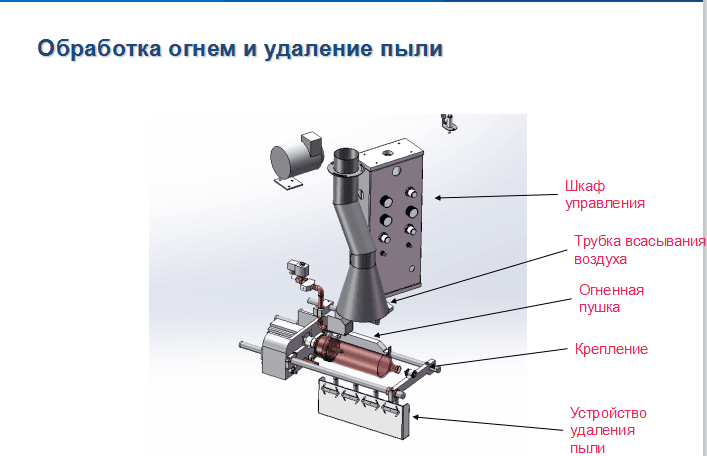 Обработка огнем и удаление пыли

Шкаф управления

Трубка всасывания воздуха

Огненная пушка

Крепление

Устройство удаления пыли